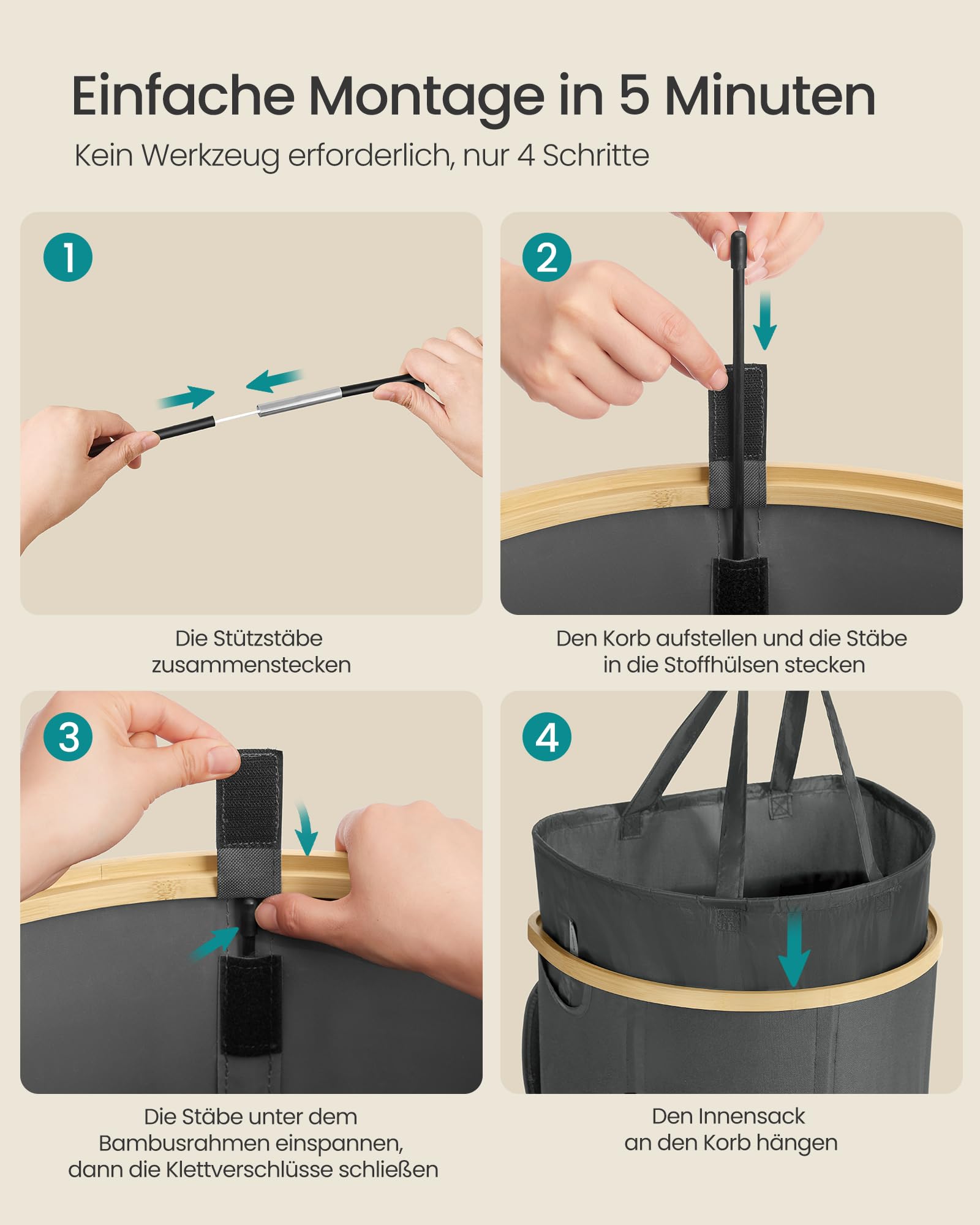 Einfache Montage in 5 Minuten

Kein Werkzeug erforderlich, nur 4 Schritte

1

Die Stützstäbe zusammenstecken

2

Den Korb aufstellen und die Stäbe in die Stoffhülsen stecken

3

Die Stäbe unter dem Bambusrahmen einspannen, dann die Klettverschlüsse schließen

4

Den Innensack an den Korb hängen